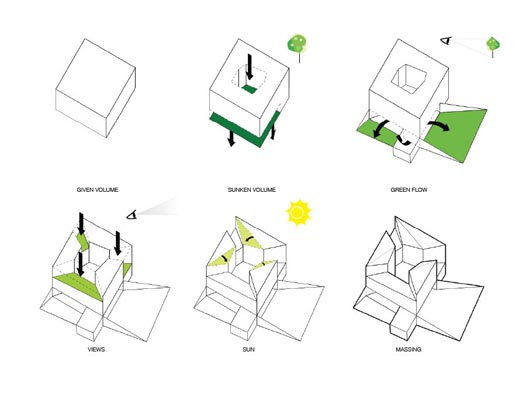 GIVEN VOLUME

SUNKEN VOLUME

GREEN FLOW

VIEWS

SUN

MASSING