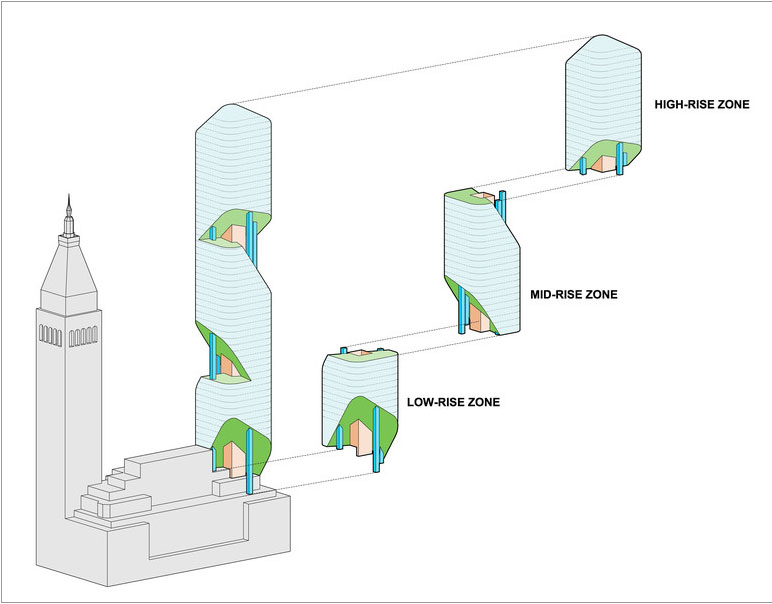 HIGH-RISE ZONE

MID-RISE ZONE

LOW-RISE ZONE